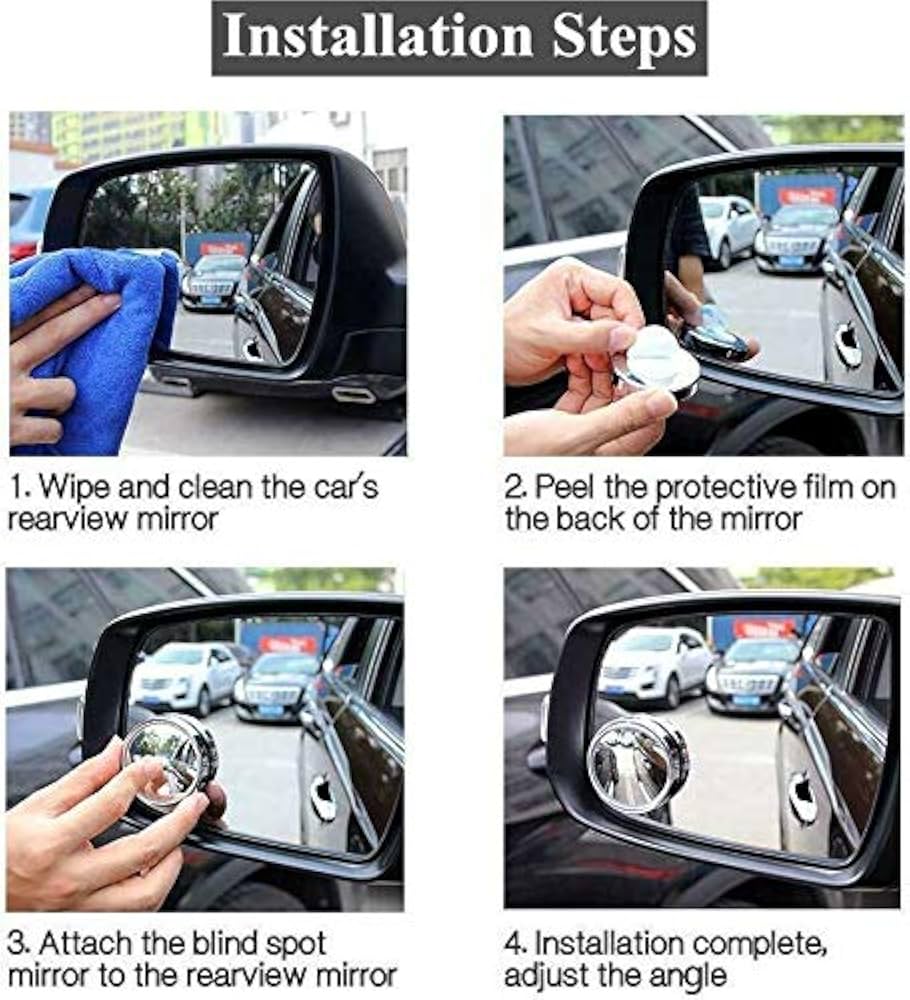 Installation Steps

1. Wipe and clean the car's rearview mirror

2. Peel the protective film on the back of the mirror

3. Attach the blind spot mirror to the rearview mirror

4. Installation complete, adjust the angle